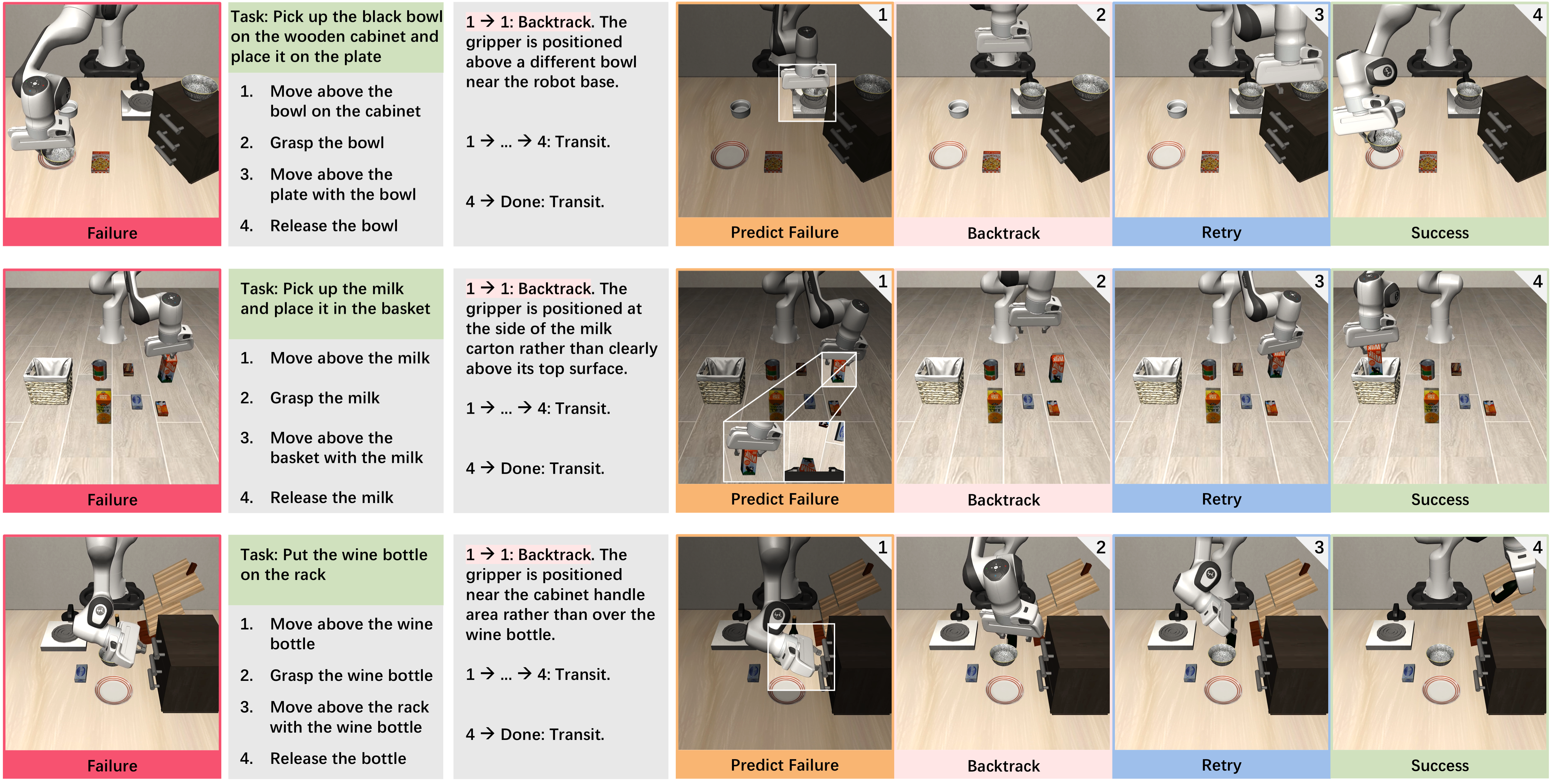 Failure

Task: Pick up the black bowl on the wooden cabinet and place it on the plate

1. Move above the bowl on the cabinet
2. Grasp the bowl
3. Move above the plate with the bowl
4. Release the bowl

1 → 1: Backtrack. The gripper is positioned above a different bowl near the robot base.

1 → ... → 4: Transit.

4 → Done: Transit.

1
Predict Failure

2
Backtrack

3
Retry

4
Success

Failure

Task: Pick up the milk and place it in the basket

1. Move above the milk
2. Grasp the milk
3. Move above the basket with the milk
4. Release the milk

1 → 1: Backtrack. The gripper is positioned at the side of the milk carton rather than clearly above its top surface.

1 → ... → 4: Transit.

4 → Done: Transit.

1
Predict Failure

2
Backtrack

3
Retry

4
Success

Failure

Task: Put the wine bottle on the rack

1. Move above the wine bottle
2. Grasp the wine bottle
3. Move above the rack with the wine bottle
4. Release the bottle

1 → 1: Backtrack. The gripper is positioned near the cabinet handle area rather than over the wine bottle.

1 → ... → 4: Transit.

4 → Done: Transit.

1
Predict Failure

2
Backtrack

3
Retry

4
Success